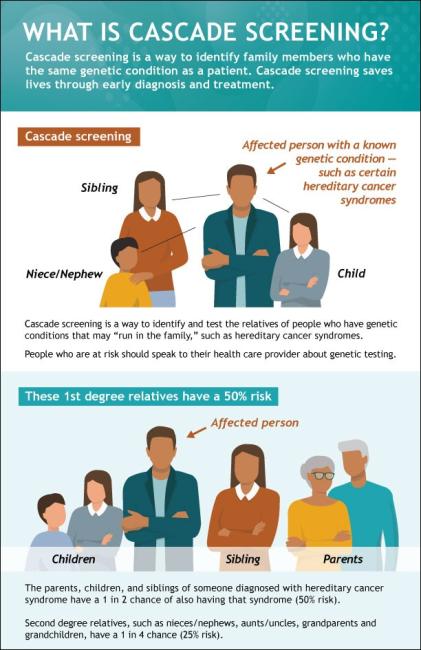 WHAT IS CASCADE SCREENING?

Cascade screening is a way to identify family members who have the same genetic condition as a patient. Cascade screening saves lives through early diagnosis and treatment.

Cascade screening

Affected person with a known genetic condition — such as certain hereditary cancer syndromes

Sibling

Niece/Nephew

Child

Cascade screening is a way to identify and test the relatives of people who have genetic conditions that may "run in the family," such as hereditary cancer syndromes.

People who are at risk should speak to their health care provider about genetic testing.

These 1st degree relatives have a 50% risk

Affected person

Children

Sibling

Parents

The parents, children, and siblings of someone diagnosed with hereditary cancer syndrome have a 1 in 2 chance of also having that syndrome (50% risk).

Second degree relatives, such as nieces/nephews, aunts/uncles, grandparents and grandchildren, have a 1 in 4 chance (25% risk).